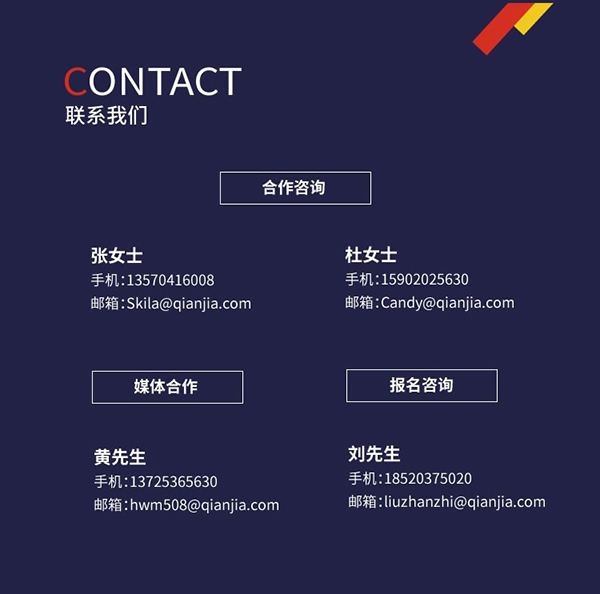 CONTACT
联系我们

合作咨询

张女士
手机:13570416008
邮箱:Skila@qianjia.com

杜女士
手机:15902025630
邮箱:Candy@qianjia.com

媒体合作

黄先生
手机:13725365630
邮箱:hwm508@qianjia.com

报名咨询

刘先生
手机:18520375020
邮箱:liuzhanzhi@qianjia.com